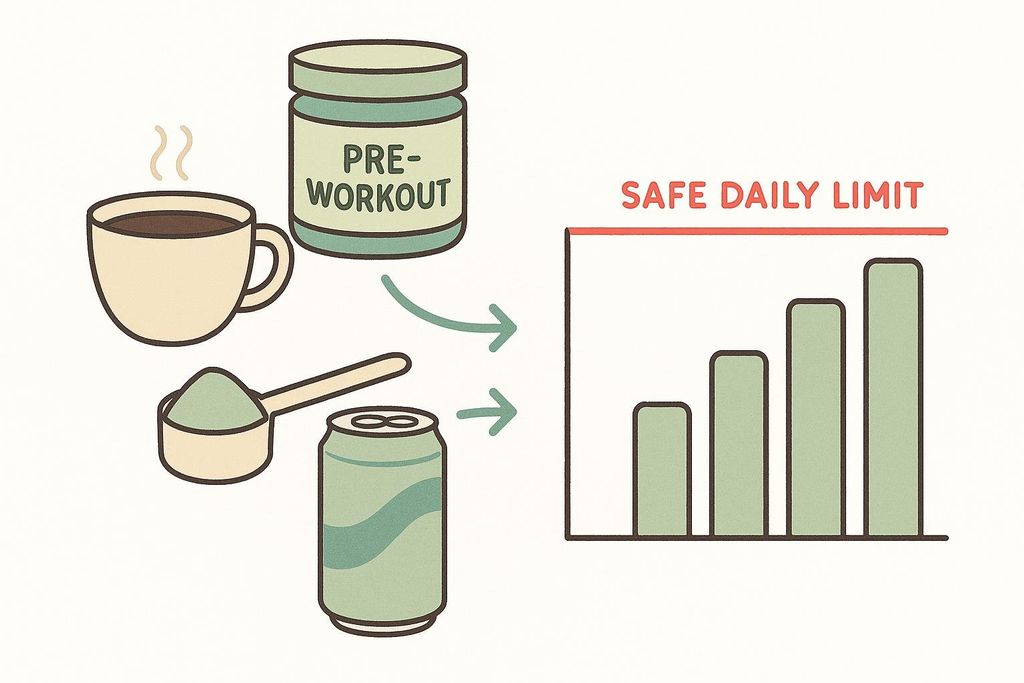 PRE-WORKOUT

SAFE DAILY LIMIT