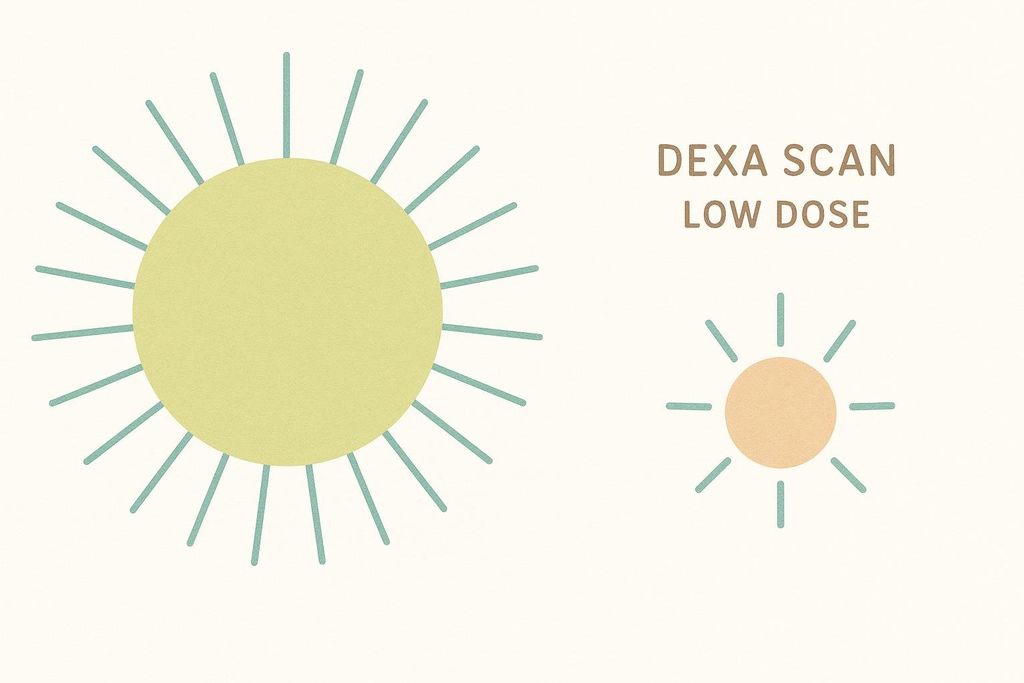 DEXA SCAN
LOW DOSE