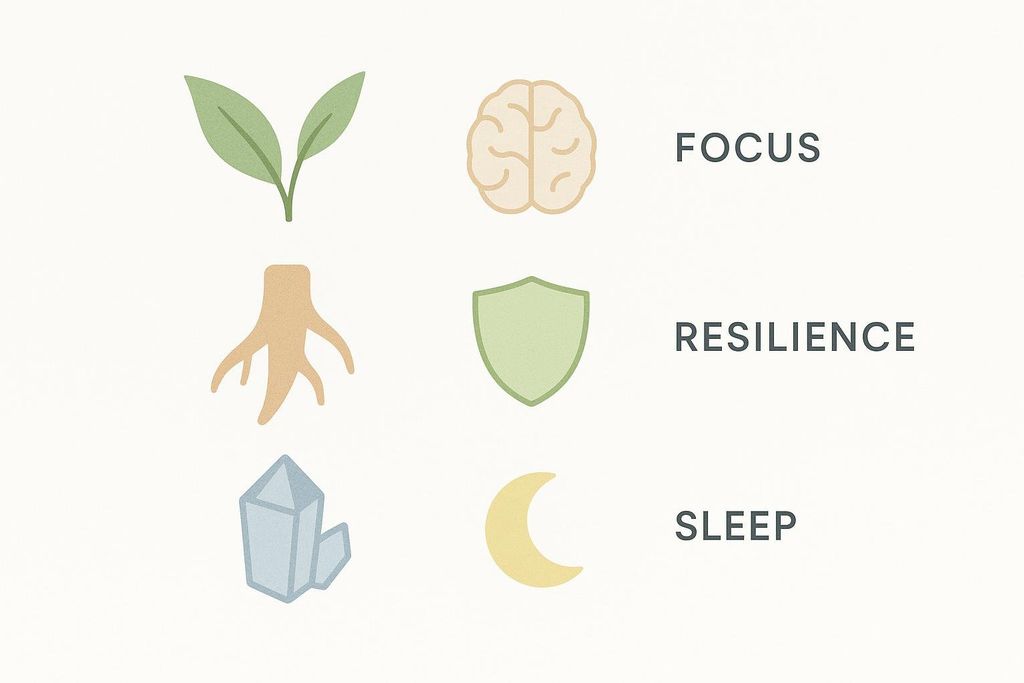 FOCUS

RESILIENCE

SLEEP