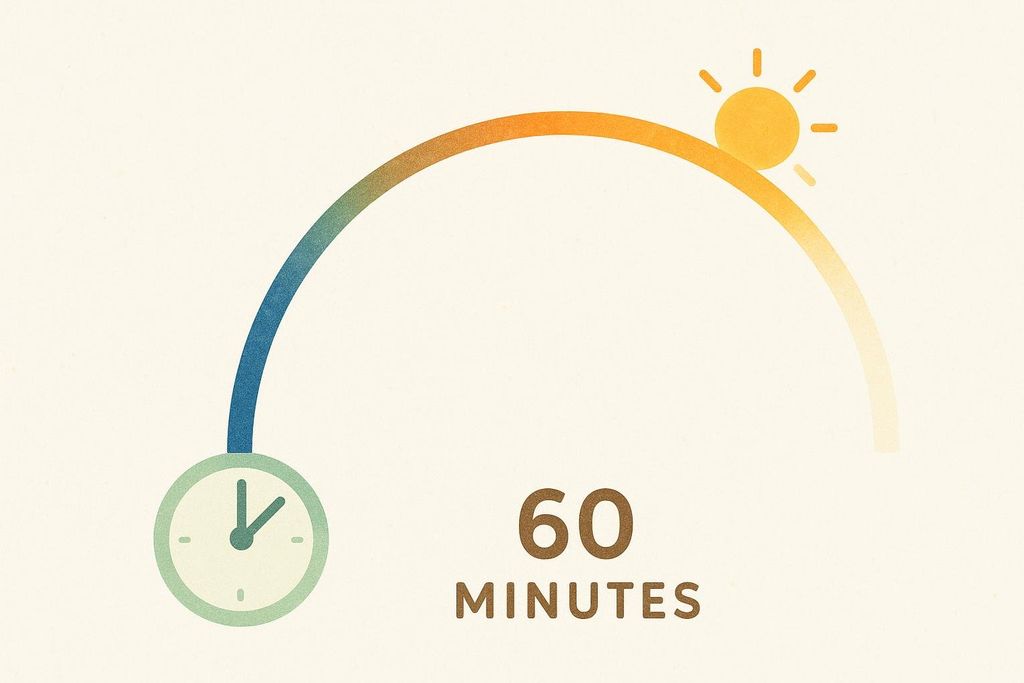 60
MINUTES