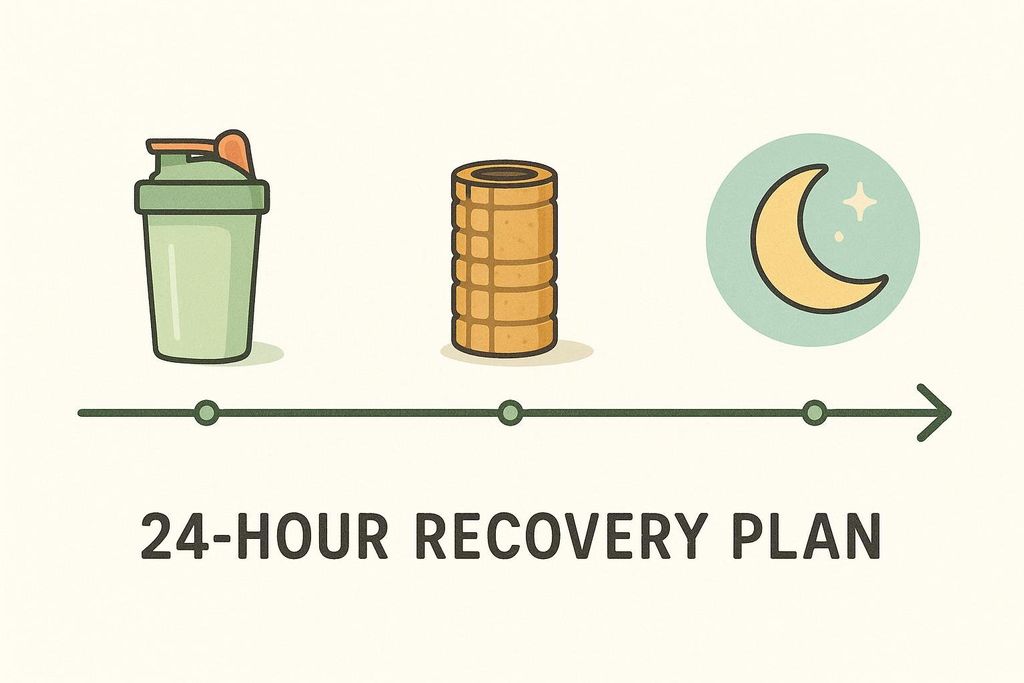 24-HOUR RECOVERY PLAN