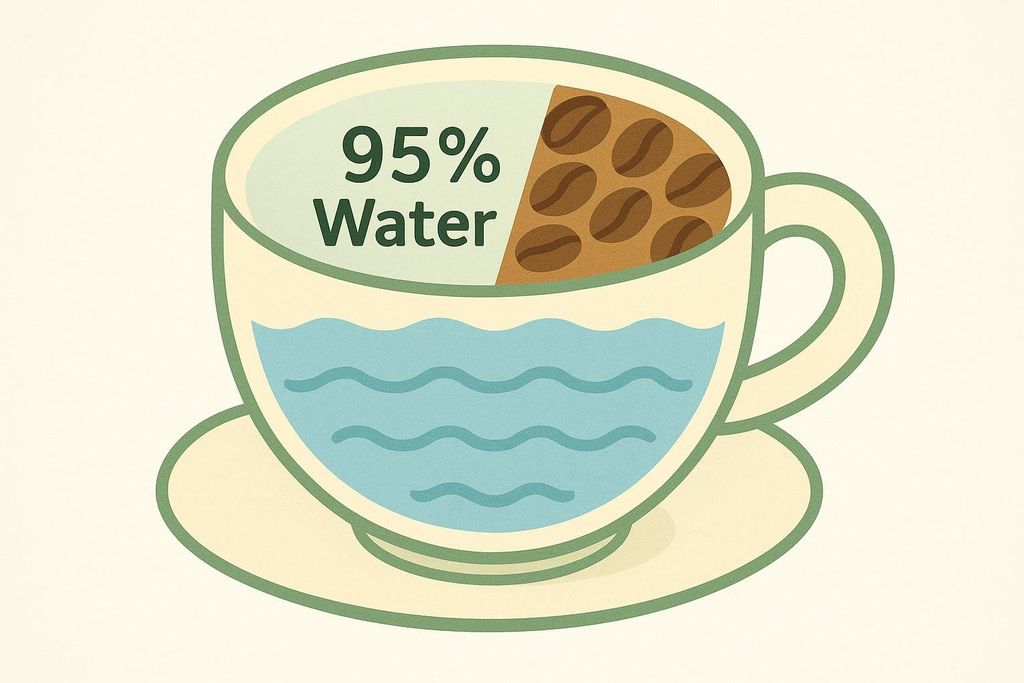 95%
Water